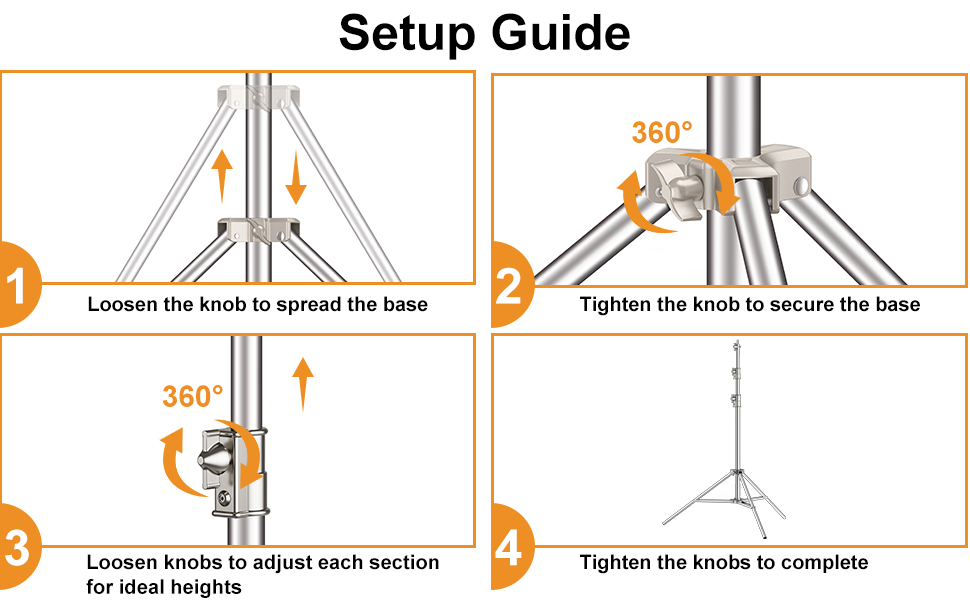 Setup Guide

1
Loosen the knob to spread the base

360°
2
Tighten the knob to secure the base

360°
3
Loosen knobs to adjust each section for ideal heights

4
Tighten the knobs to complete